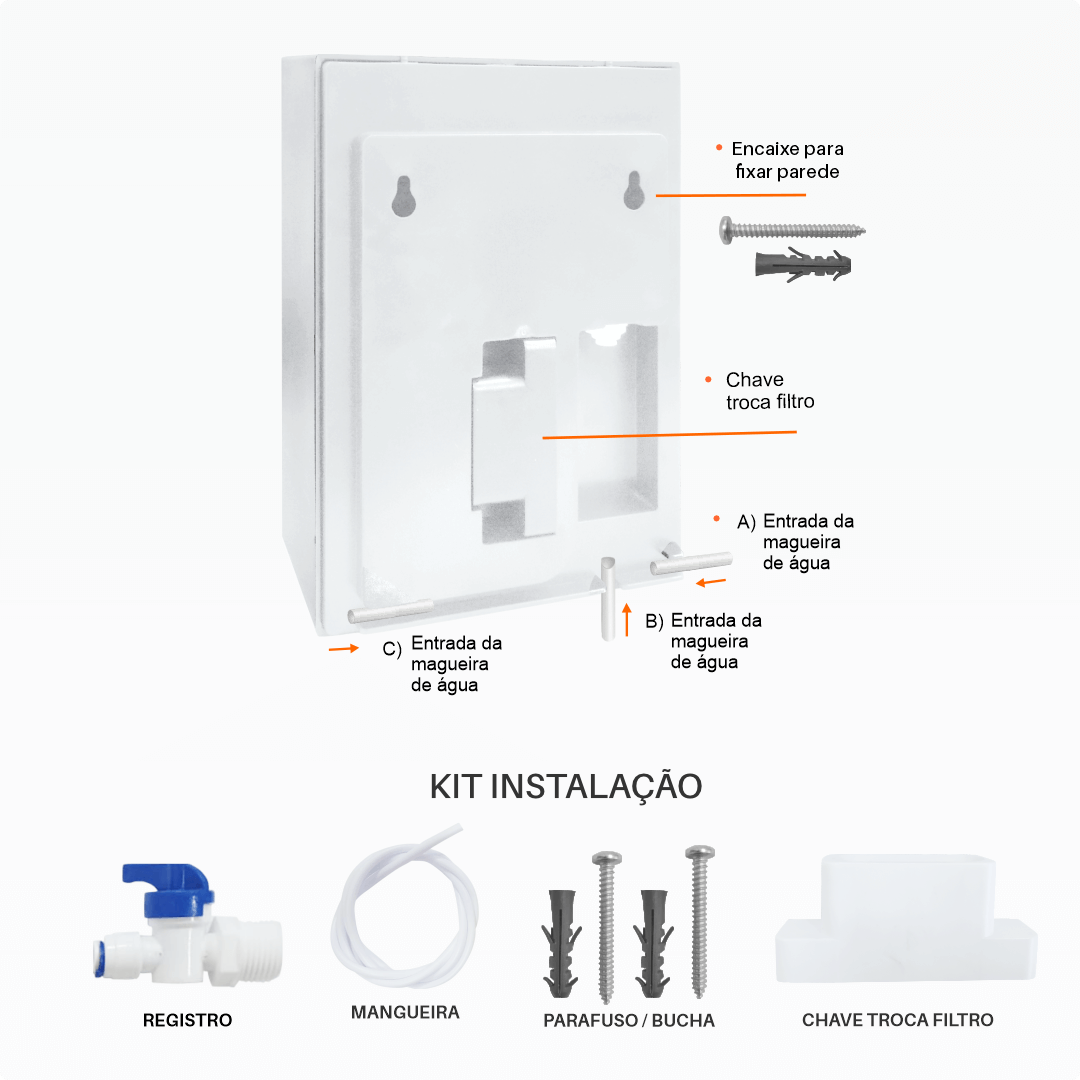 Encaixe para fixar parede

Chave troca filtro

A) Entrada da magueira de água

B) Entrada da magueira de água

C) Entrada da magueira de água

KIT INSTALAÇÃO

REGISTRO

MANGUEIRA

PARAFUSO / BUCHA

CHAVE TROCA FILTRO